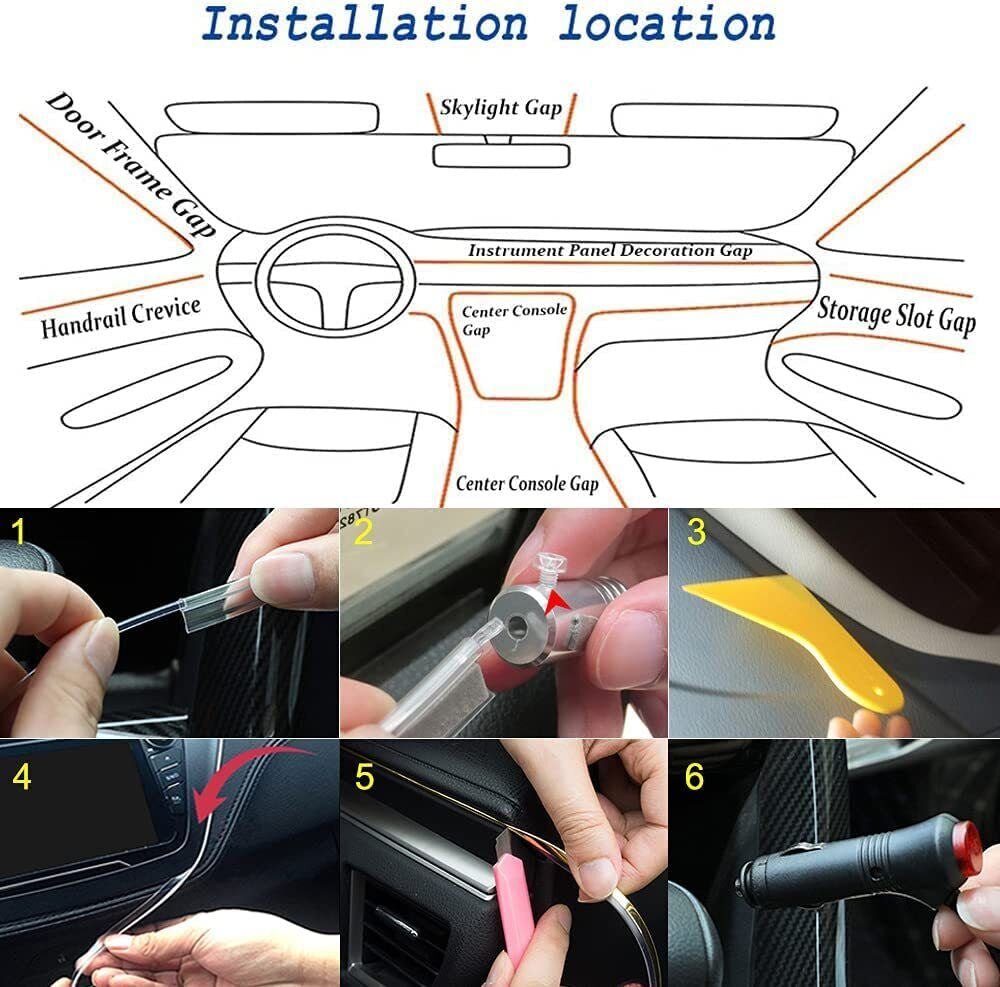 Installation location

Door Frame Gap

Skylight Gap

Instrument Panel Decoration Gap

Handrail Crevice

Center Console Gap

Storage Slot Gap

Center Console Gap

1

2

3

4

5

6